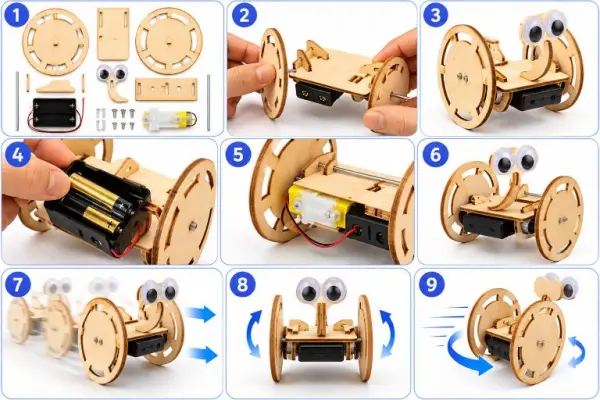 1

2

3

4

5

6

7

8

9