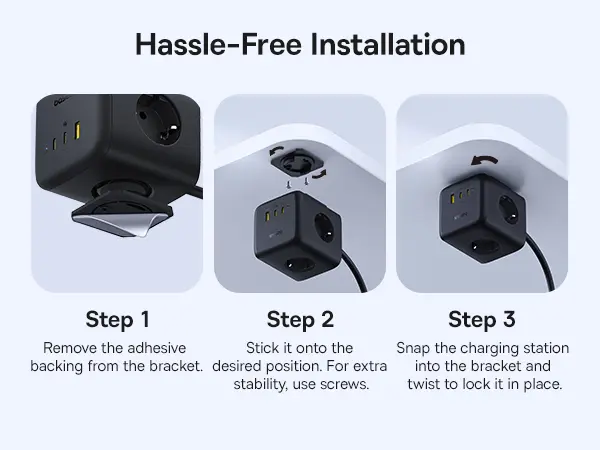 Hassle-Free Installation

Step 1
Remove the adhesive backing from the bracket.

Step 2
Stick it onto the desired position. For extra stability, use screws.

Step 3
Snap the charging station into the bracket and twist to lock it in place.