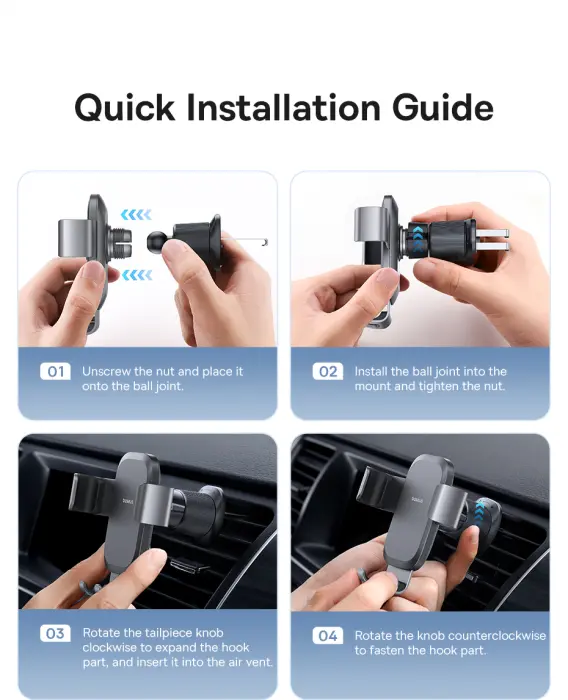 Quick Installation Guide

01 Unscrew the nut and place it onto the ball joint.

02 Install the ball joint into the mount and tighten the nut.

03 Rotate the tailpiece knob clockwise to expand the hook part, and insert it into the air vent.

04 Rotate the knob counterclockwise to fasten the hook part.