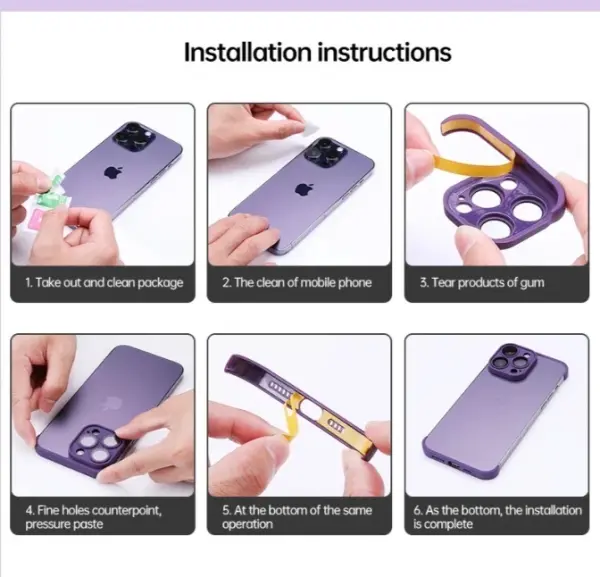 Installation instructions

1. Take out and clean package

2. The clean of mobile phone

3. Tear products of gum

4. Fine holes counterpoint, pressure paste

5. At the bottom of the same operation

6. As the bottom, the installation is complete