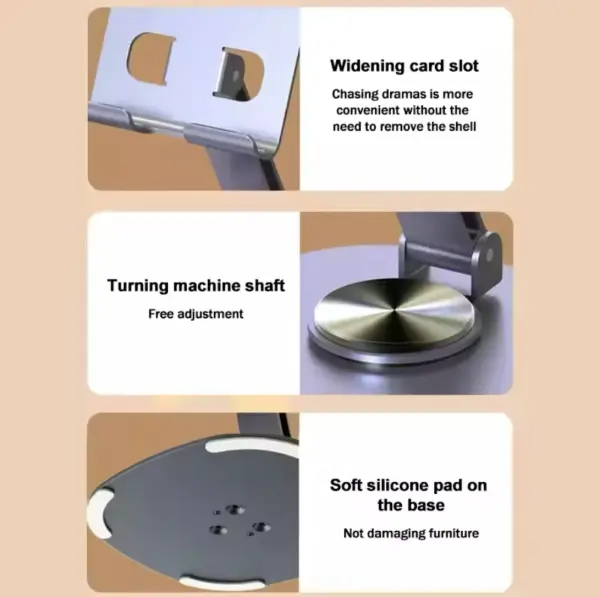 Widening card slot

Chasing dramas is more convenient without the need to remove the shell

Turning machine shaft

Free adjustment

Soft silicone pad on the base

Not damaging furniture